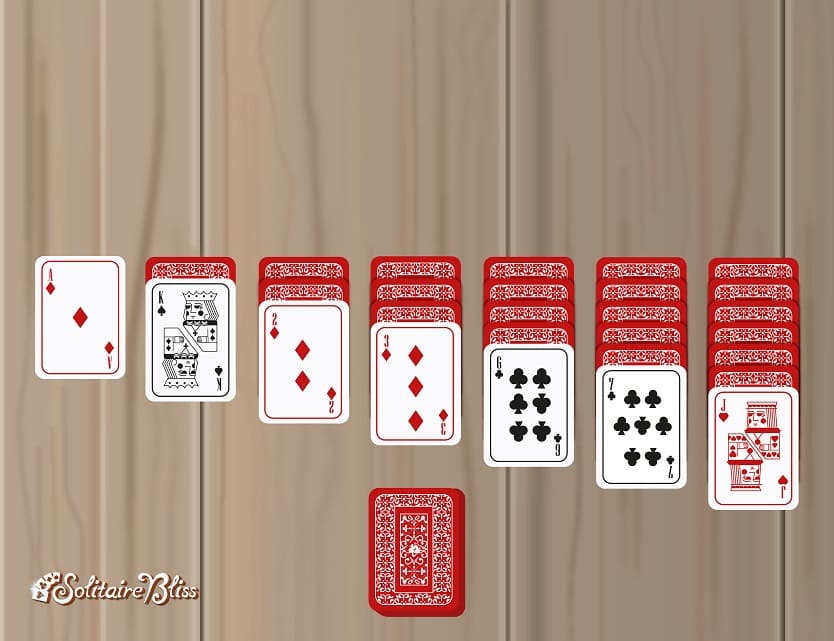 A
A
K
K
2
2
3
3
6
6
7
7
J
J
SolitaireBliss