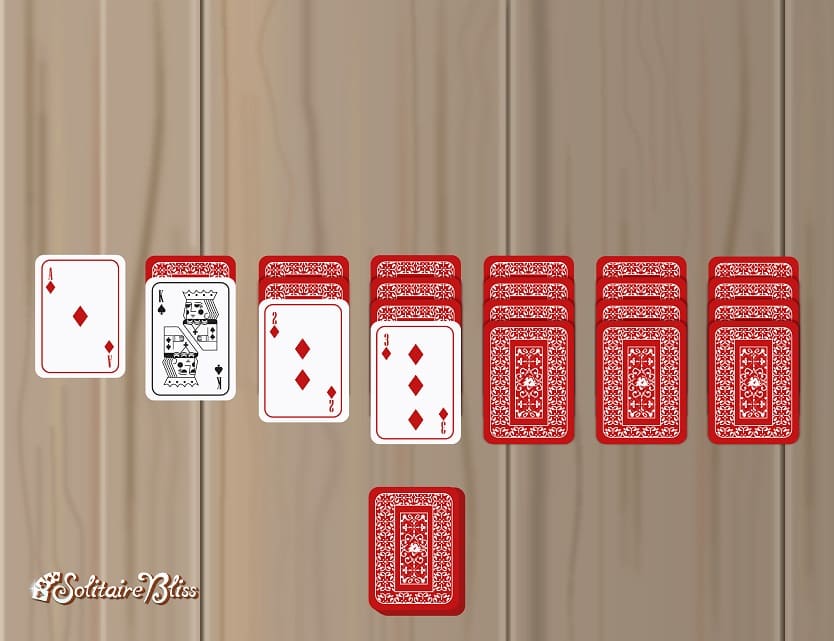 A
A
K
K
2
2
3
3
SolitaireBliss