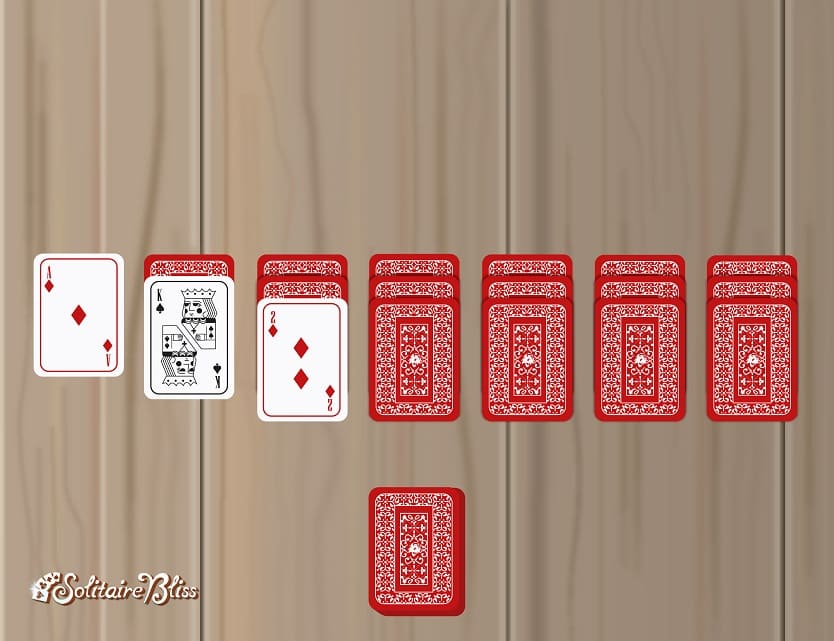 A
A
K
K
2
2
SolitaireBliss