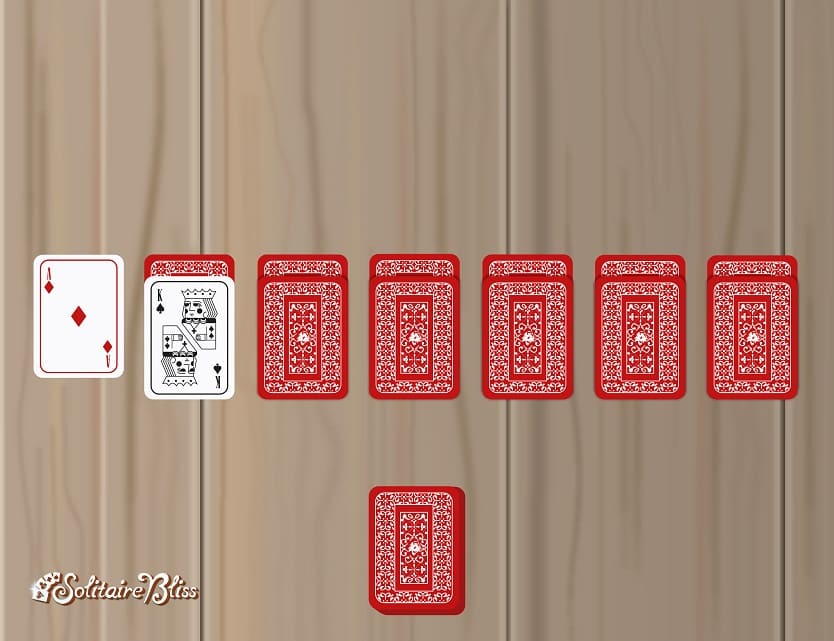 A
A
K
K
SolitaireBliss