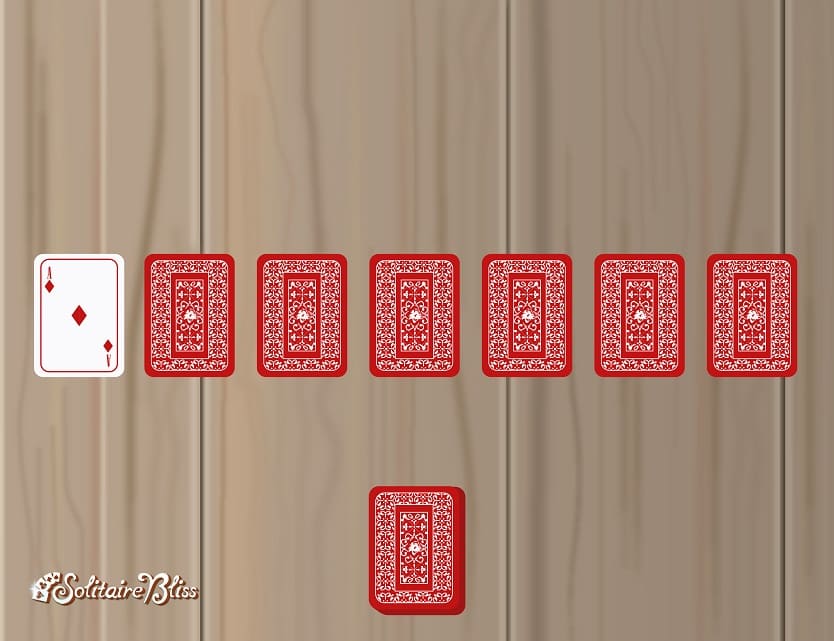 A
A

SolitaireBliss