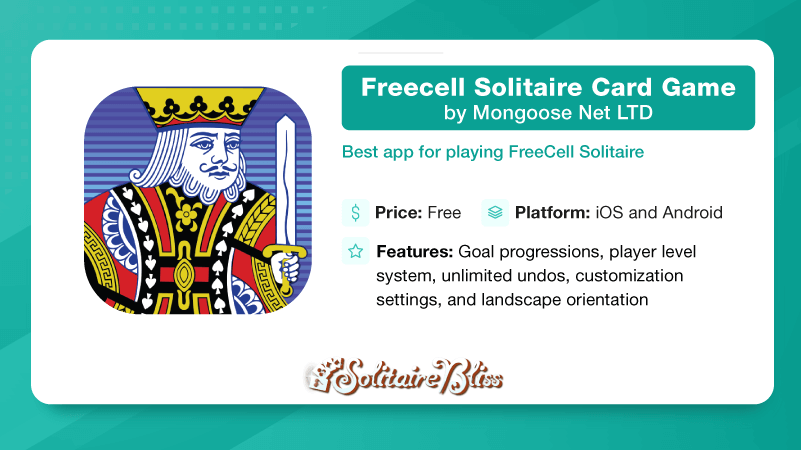 Freecell Solitaire Card Game
by Mongoose Net LTD

Best app for playing FreeCell Solitaire

Price: Free

Platform: iOS and Android

Features: Goal progressions, player level system, unlimited undos, customization settings, and landscape orientation

SolitaireBliss